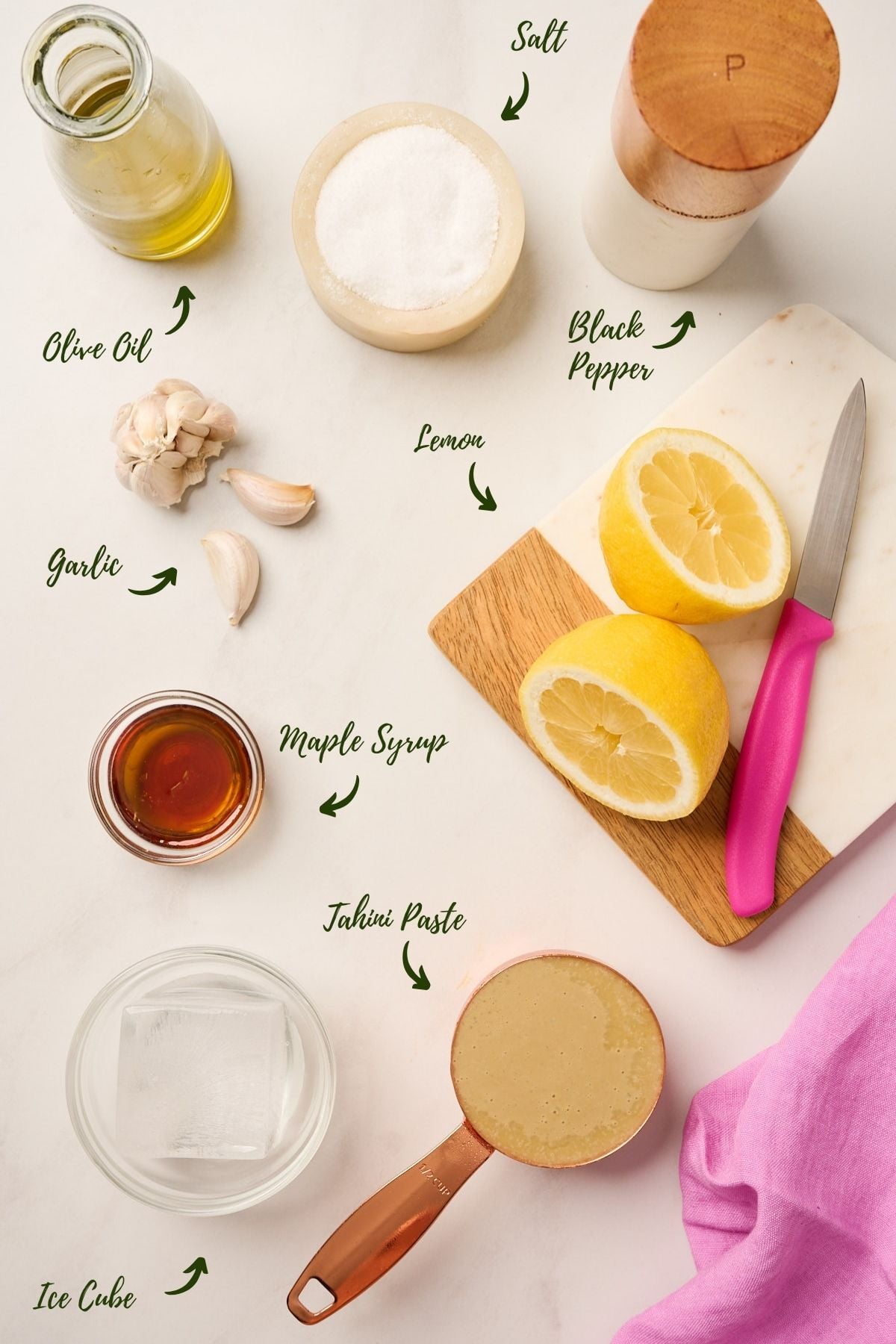 Salt

P

Olive Oil

Black Pepper

Lemon

Garlic

Maple Syrup

Tahini Paste

1/2 CUP

Ice Cube